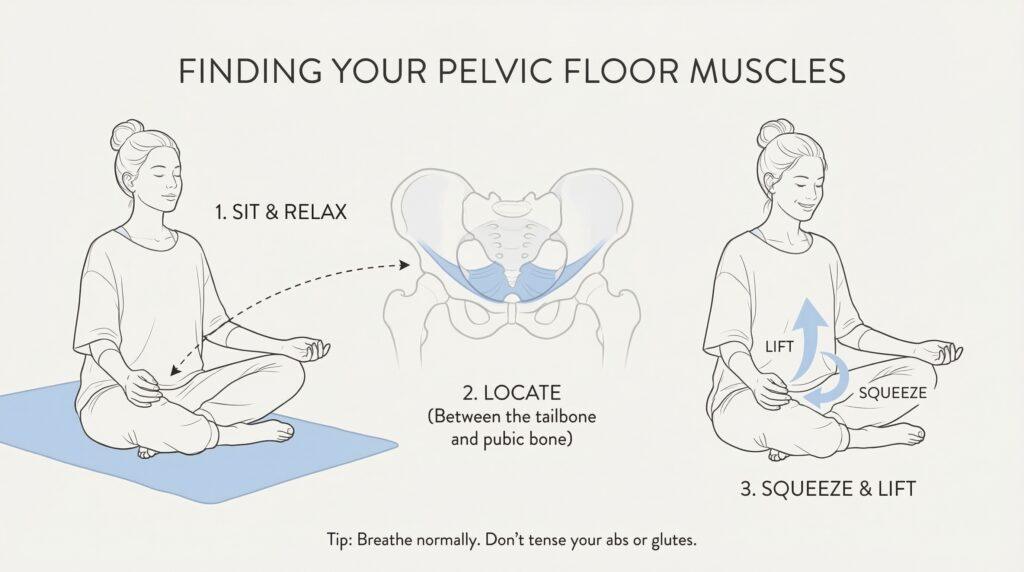 FINDING YOUR PELVIC FLOOR MUSCLES

1. SIT & RELAX

2. LOCATE
(Between the tailbone and pubic bone)

LIFT

SQUEEZE

3. SQUEEZE & LIFT

Tip: Breathe normally. Don't tense your abs or glutes.